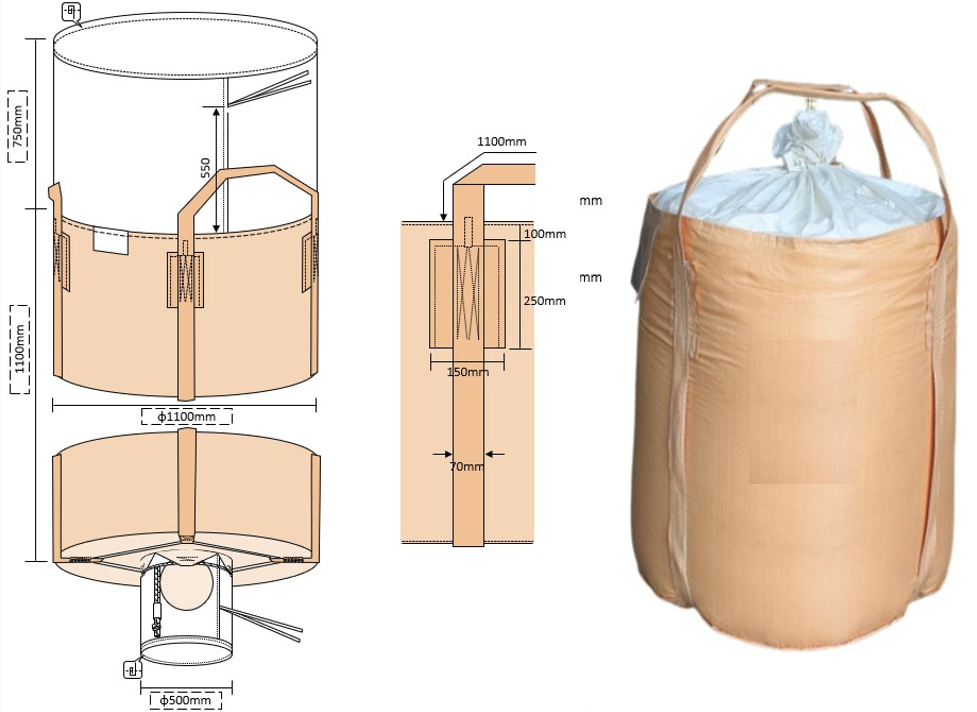 750mm

550

1100mm

ϕ1100mm

ϕ500mm

1100mm

mm

100mm

mm

250mm

150mm

70mm